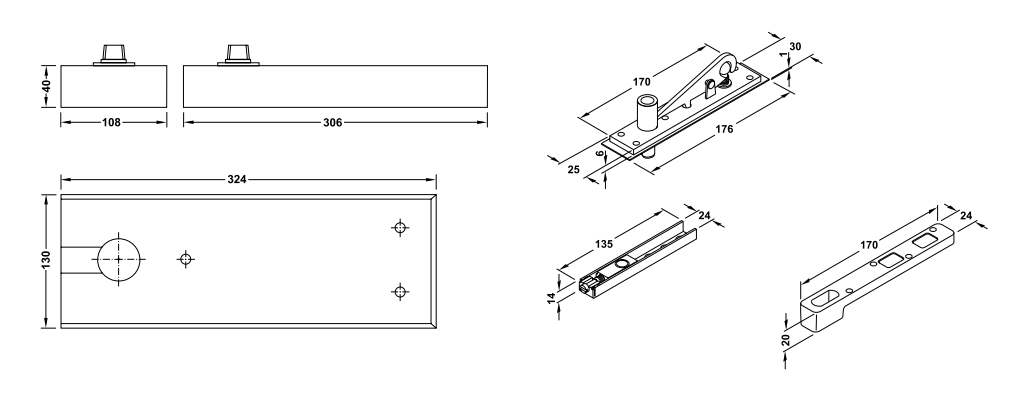 40
108
306
324
130
170
30
1
176
6
25
135
24
14
170
24
20